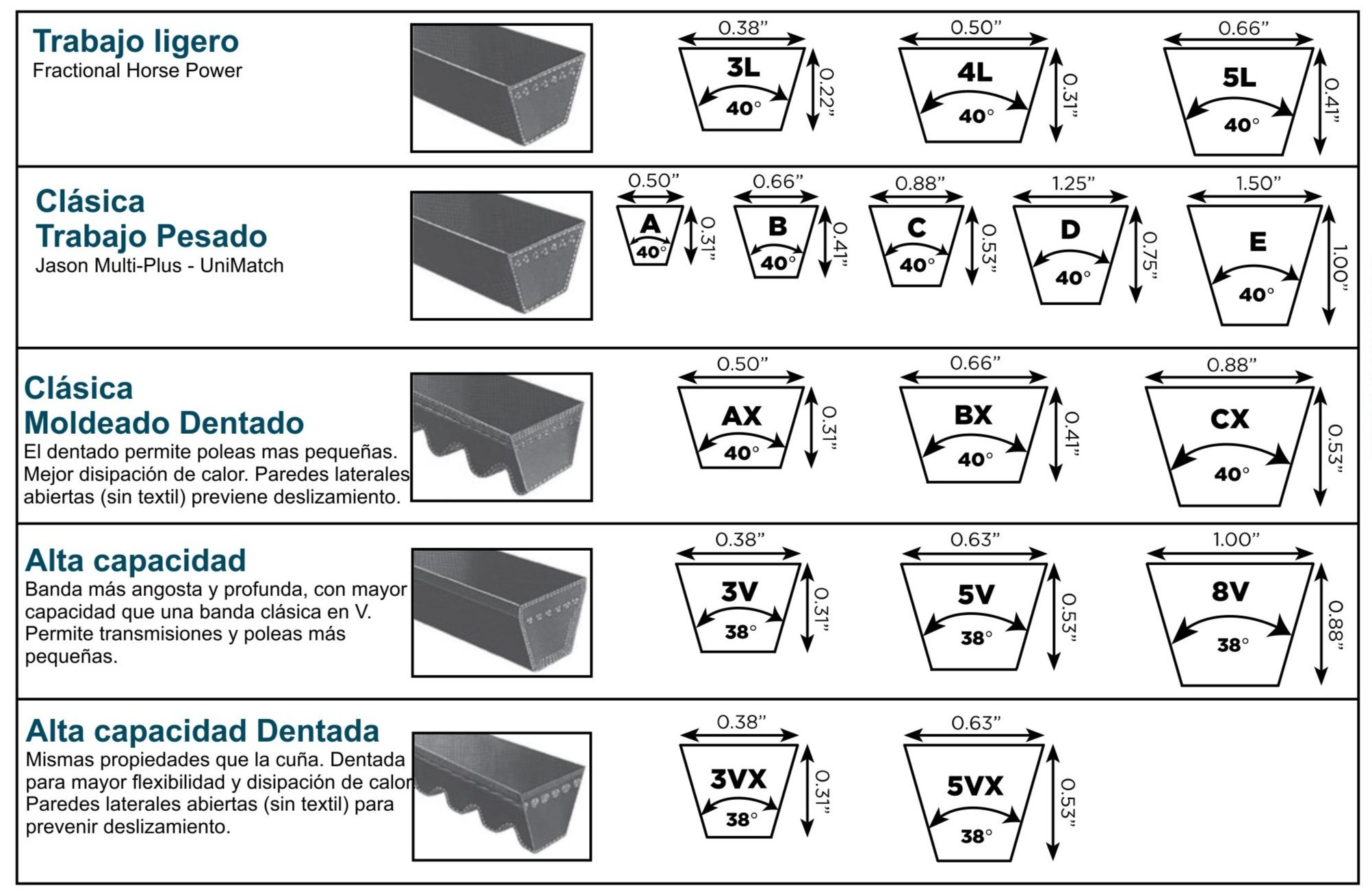 Trabajo ligero
Fractional Horse Power

0.38”
3L
40°
0.22”

0.50”
4L
40°
0.31”

0.66”
5L
40°
0.41”

Clásica
Trabajo Pesado
Jason Multi-Plus - UniMatch

0.50”
A
40°
0.31”

0.66”
B
40°
0.41”

0.88”
C
40°
0.53”

1.25”
D
40°
0.75”

1.50”
E
40°
1.00”

Clásica
Moldeado Dentado
El dentado permite poleas mas pequeñas. Mejor disipación de calor. Paredes laterales abiertas (sin textil) previene deslizamiento.

0.50”
AX
40°
0.31”

0.66”
BX
40°
0.41”

0.88”
CX
40°
0.53”

Alta capacidad
Banda más angosta y profunda, con mayor capacidad que una banda clásica en V. Permite transmisiones y poleas más pequeñas.

0.38”
3V
38°
0.31”

0.63”
5V
38°
0.53”

1.00”
8V
38°
0.88”

Alta capacidad Dentada
Mismas propiedades que la cuña. Dentada para mayor flexibilidad y disipación de calor Paredes laterales abiertas (sin textil) para prevenir deslizamiento.

0.38”
3VX
38°
0.31”

0.63”
5VX
38°
0.53”